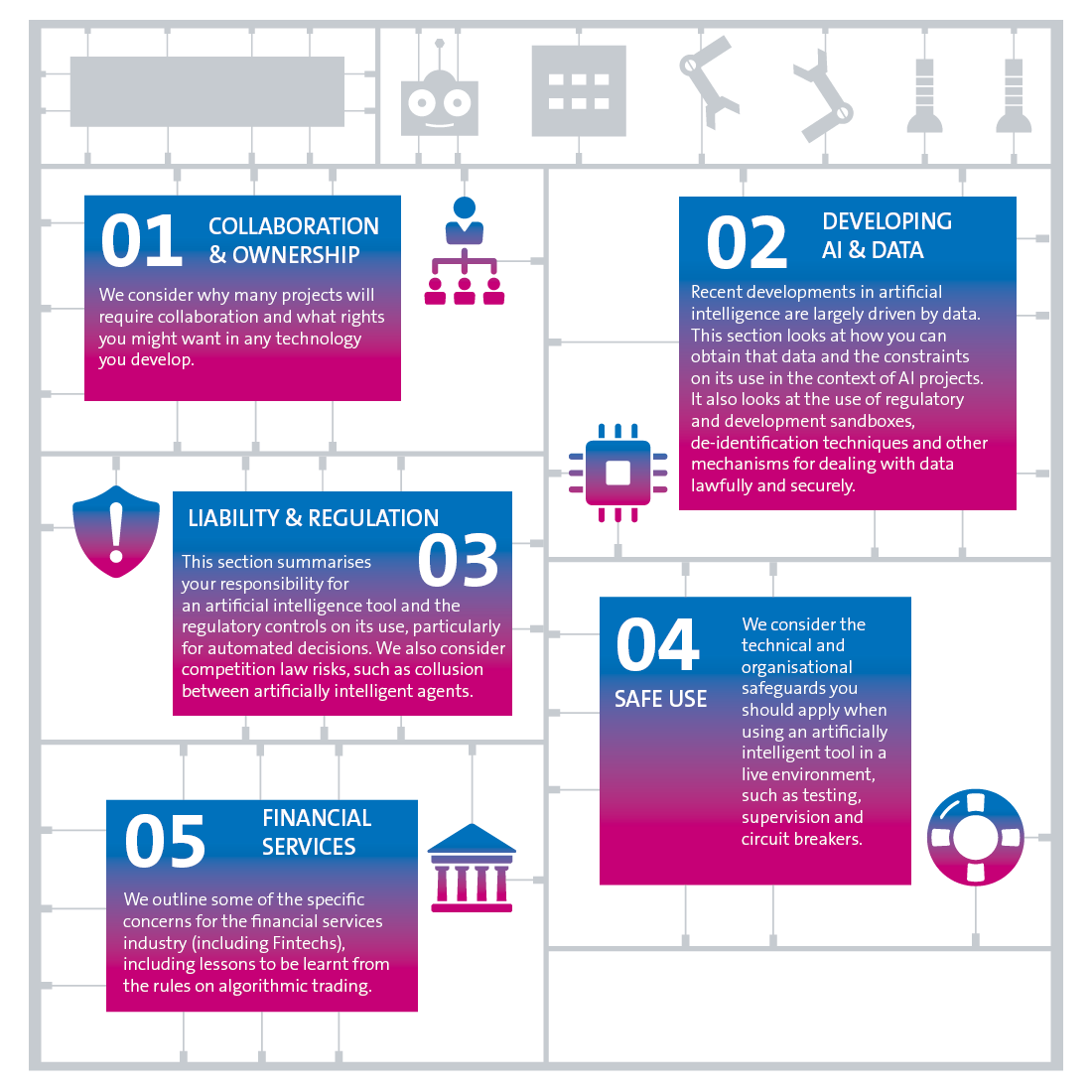 01 COLLABORATION & OWNERSHIP

We consider why many projects will require collaboration and what rights you might want in any technology you develop.

02 DEVELOPING AI & DATA

Recent developments in artificial intelligence are largely driven by data. This section looks at how you can obtain that data and the constraints on its use in the context of AI projects. It also looks at the use of regulatory and development sandboxes, de-identification techniques and other mechanisms for dealing with data lawfully and securely.

LIABILITY & REGULATION 03

This section summarises your responsibility for an artificial intelligence tool and the regulatory controls on its use, particularly for automated decisions. We also consider competition law risks, such as collusion between artificially intelligent agents.

04 SAFE USE

We consider the technical and organisational safeguards you should apply when using an artificially intelligent tool in a live environment, such as testing, supervision and circuit breakers.

05 FINANCIAL SERVICES

We outline some of the specific concerns for the financial services industry (including Fintechs), including lessons to be learnt from the rules on algorithmic trading.