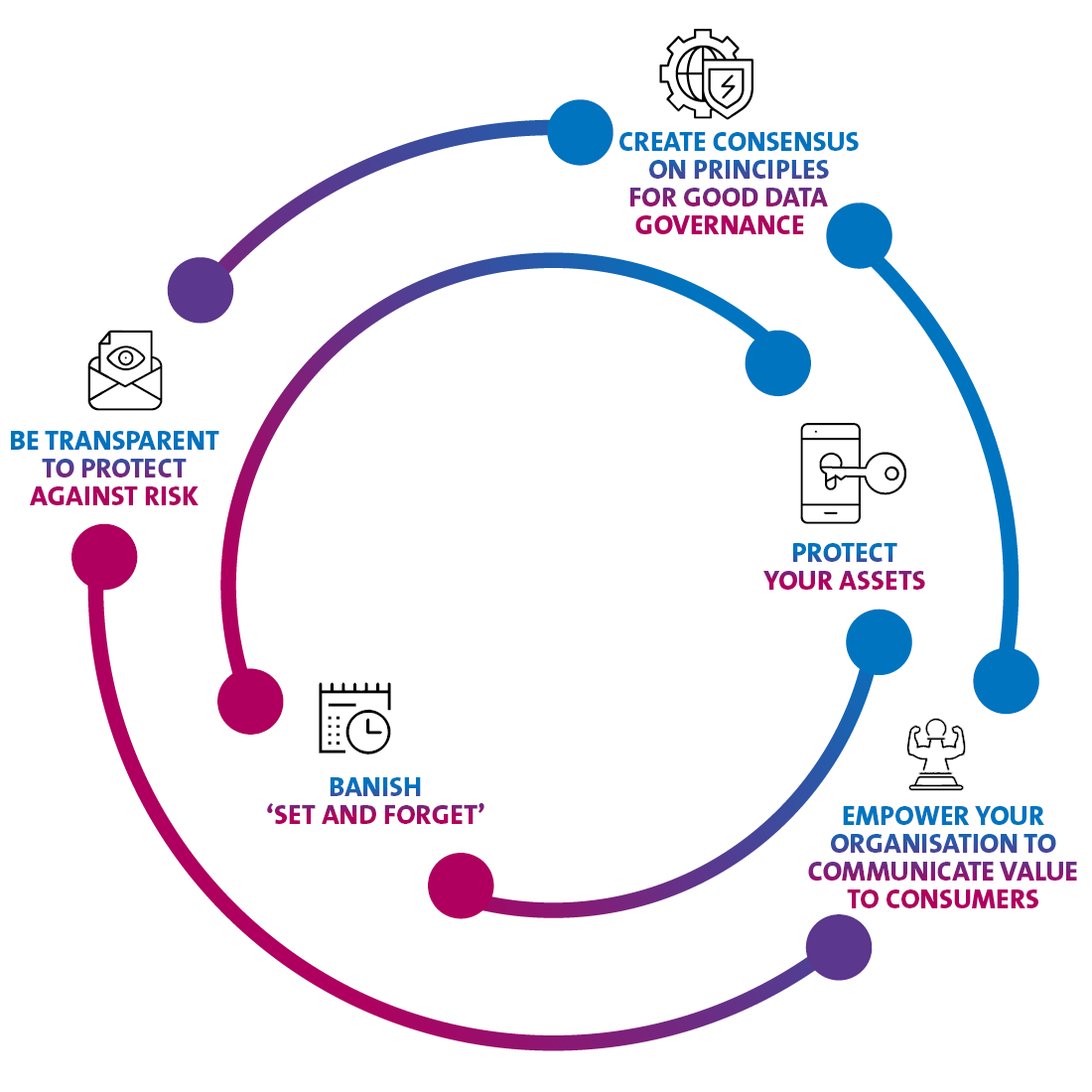 CREATE CONSENSUS ON PRINCIPLES FOR GOOD DATA GOVERNANCE

BE TRANSPARENT TO PROTECT AGAINST RISK

PROTECT YOUR ASSETS

BANISH ‘SET AND FORGET’

EMPOWER YOUR ORGANISATION TO COMMUNICATE VALUE TO CONSUMERS