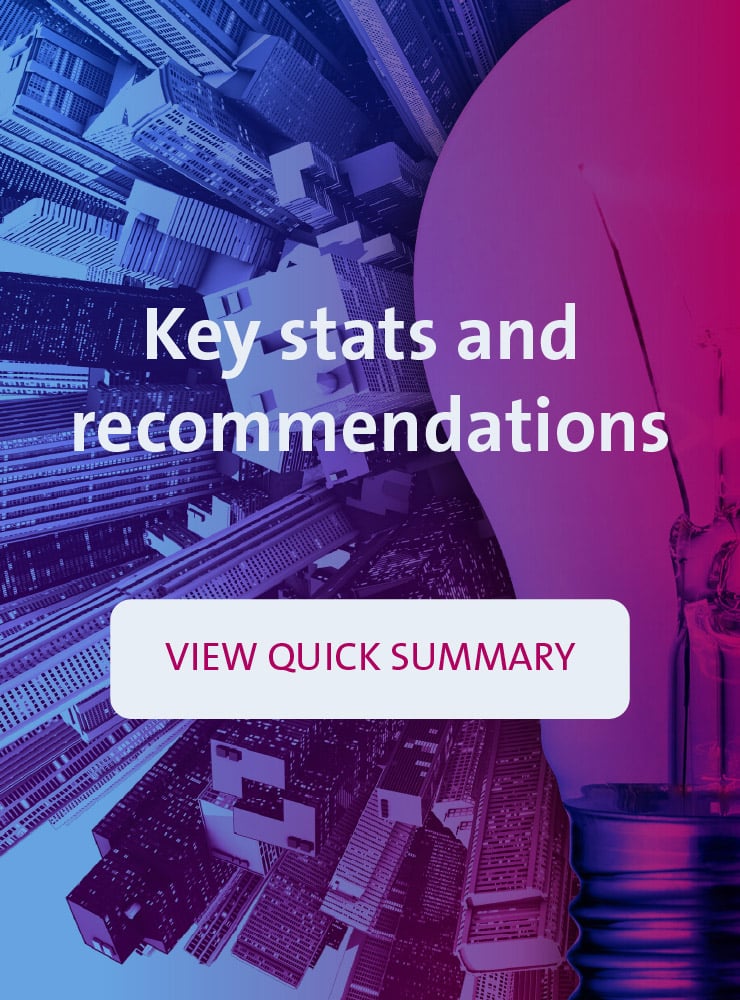 Key stats and recommendations

VIEW QUICK SUMMARY